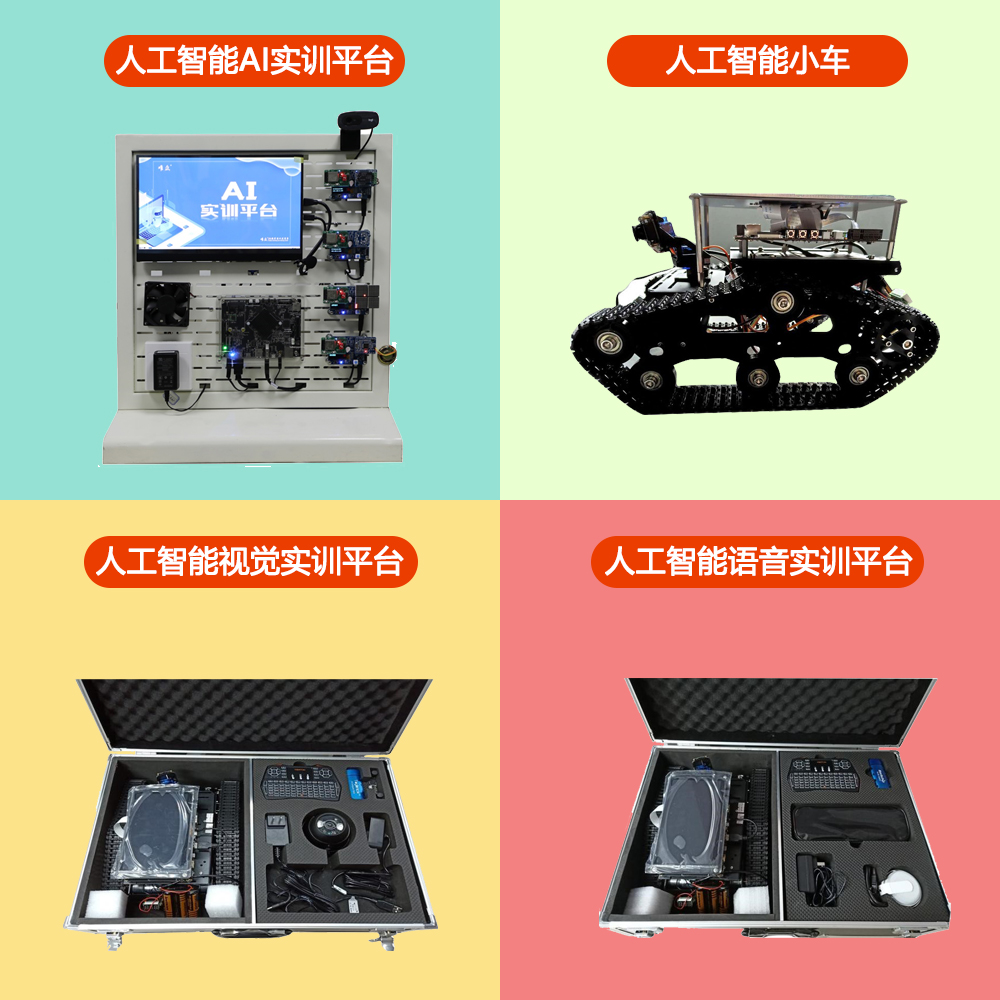 人工智能AI实训平台

AI
实训平台

人工智能小车

人工智能视觉实训平台

人工智能语音实训平台